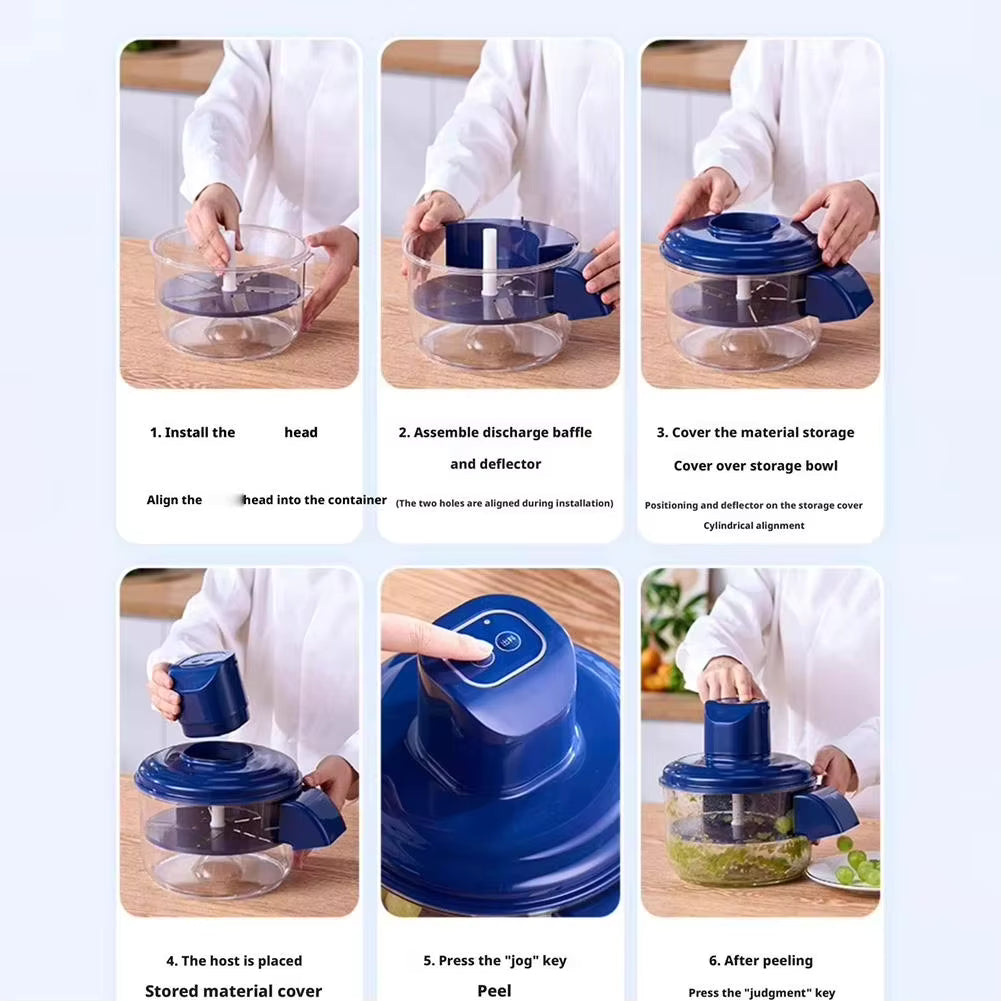 1. Install the head

Align the head into the container

2. Assemble discharge baffle and deflector

(The two holes are aligned during installation)

3. Cover the material storage

Cover over storage bowl

Positioning and deflector on the storage cover

Cylindrical alignment

4. The host is placed

Stored material cover

5. Press the "jog" key

Peel

6. After peeling

Press the "judgment" key